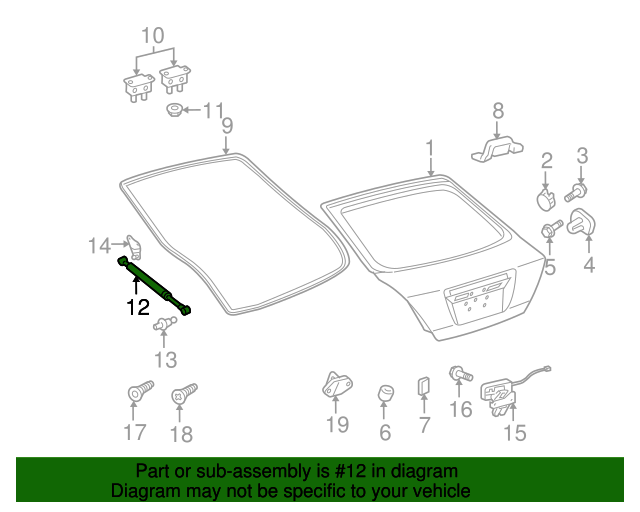 10
11
9
8
1
2
3
14
5
4
12
13
17
18
19
6
7
16
15

Part or sub-assembly is #12 in diagram
Diagram may not be specific to your vehicle