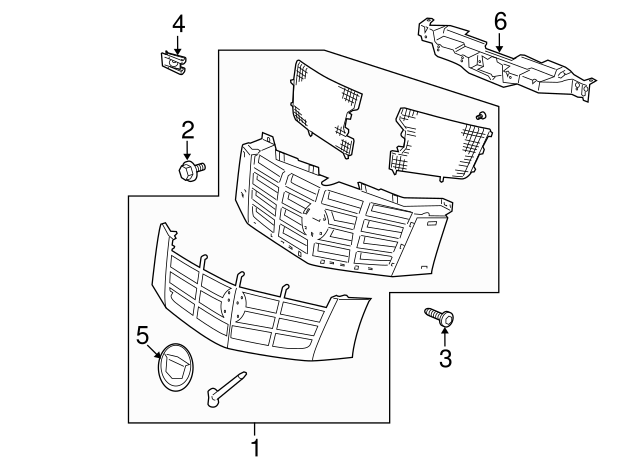 4
6
2
5
3
1