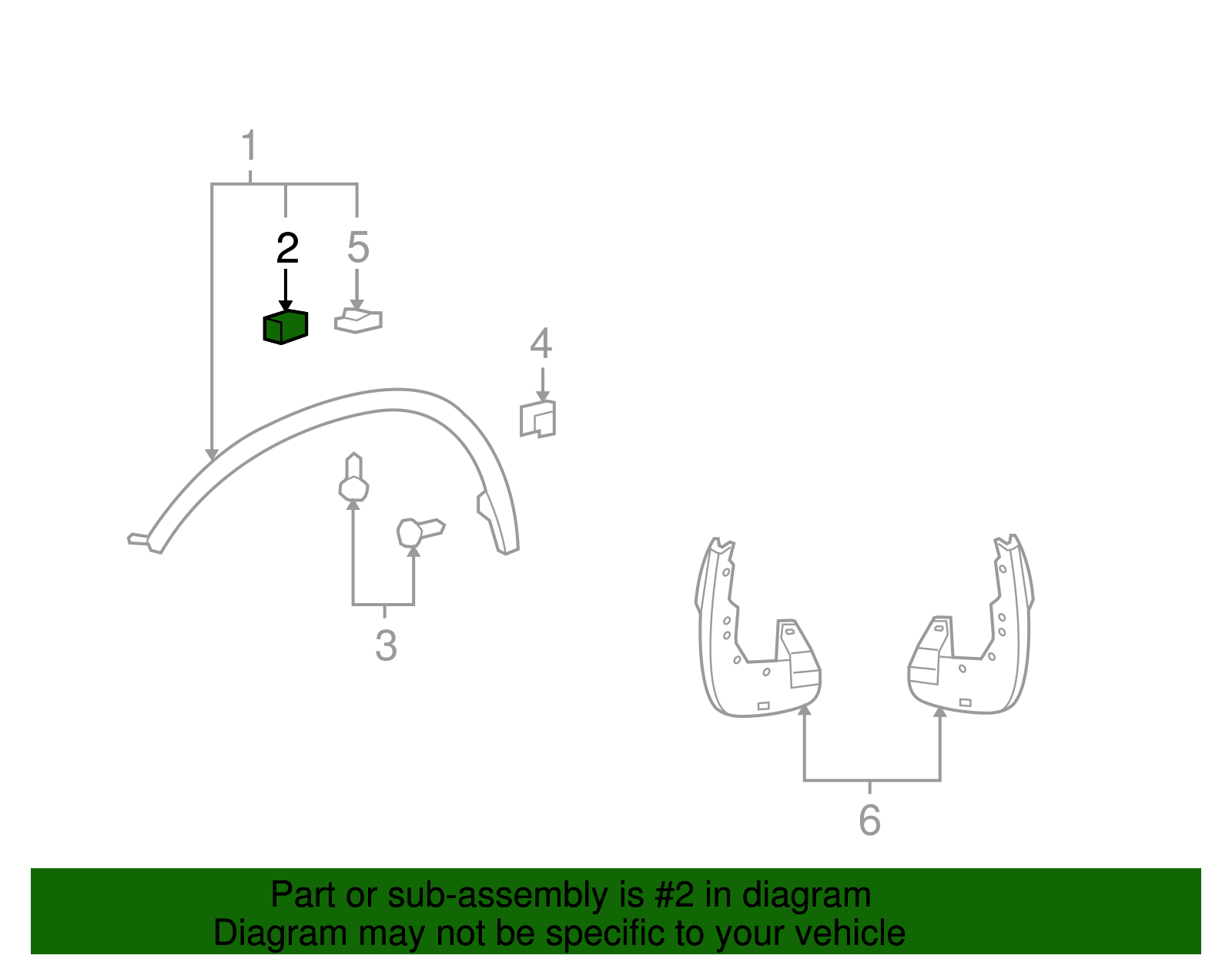 1
2
5
4
3
6

Part or sub-assembly is #2 in diagram
Diagram may not be specific to your vehicle