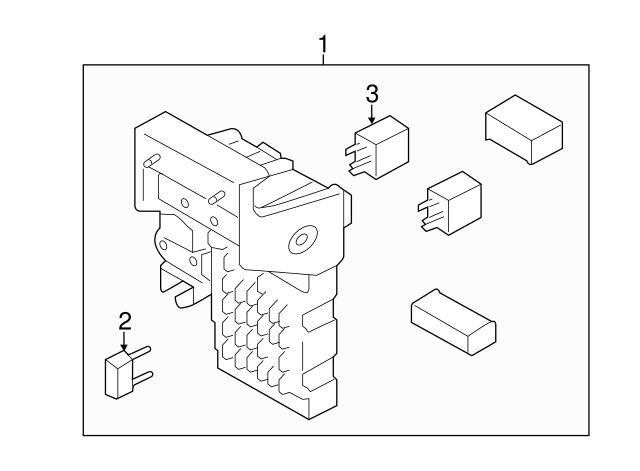 1
3
2