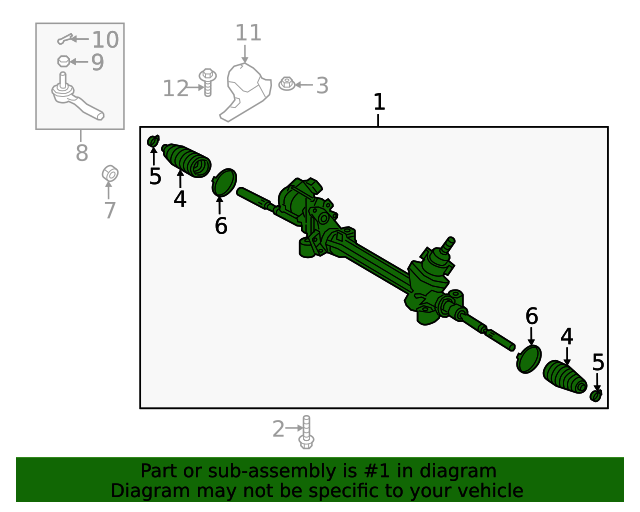 10
9
8
7
11
12
3
1
5
4
6
6
4
5
2

Part or sub-assembly is #1 in diagram
Diagram may not be specific to your vehicle