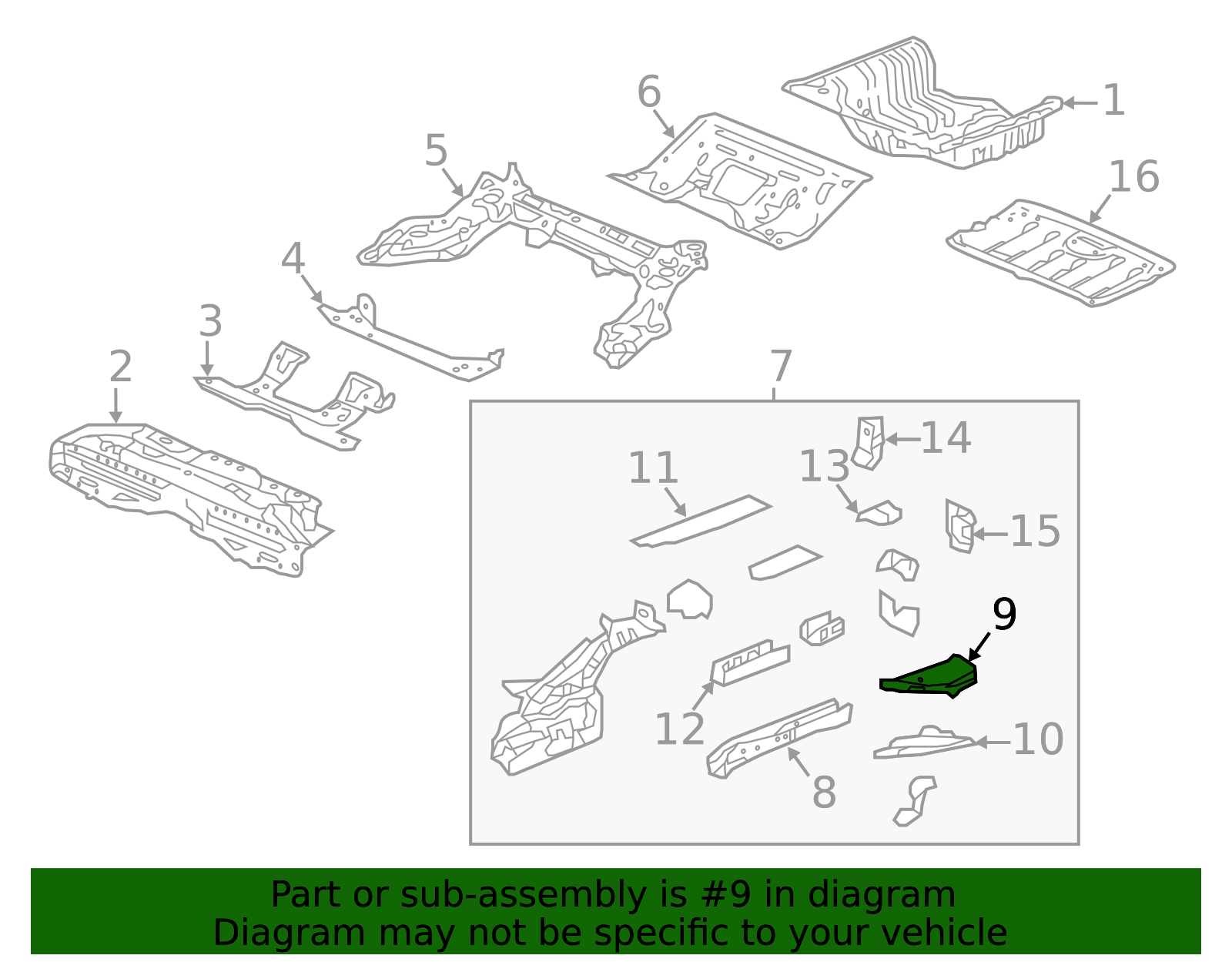 6
1
5
16
4
3
2
7
14
11
13
15
9
12
10
8

Part or sub-assembly is #9 in diagram
Diagram may not be specific to your vehicle