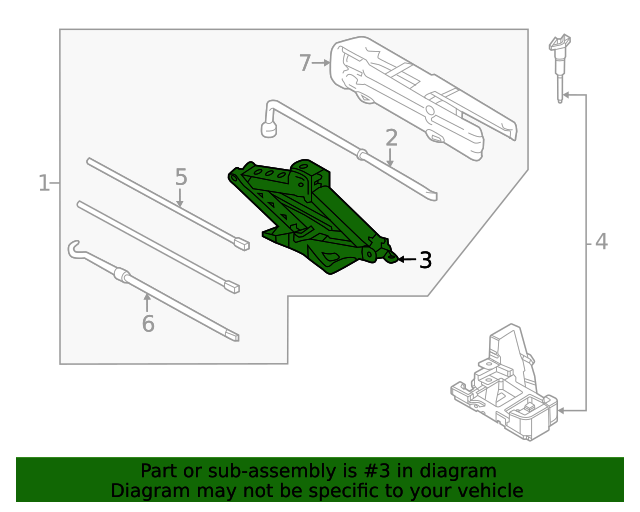 7
2
1
5
3
4
6

Part or sub-assembly is #3 in diagram
Diagram may not be specific to your vehicle