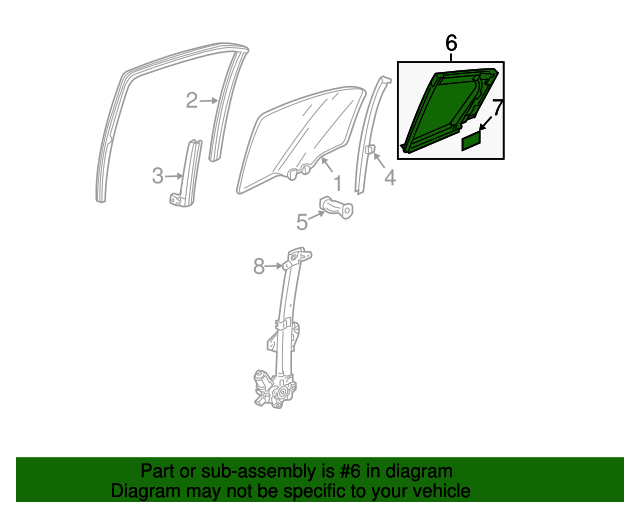 6
7
2
3
1
4
5
8

Part or sub-assembly is #6 in diagram
Diagram may not be specific to your vehicle