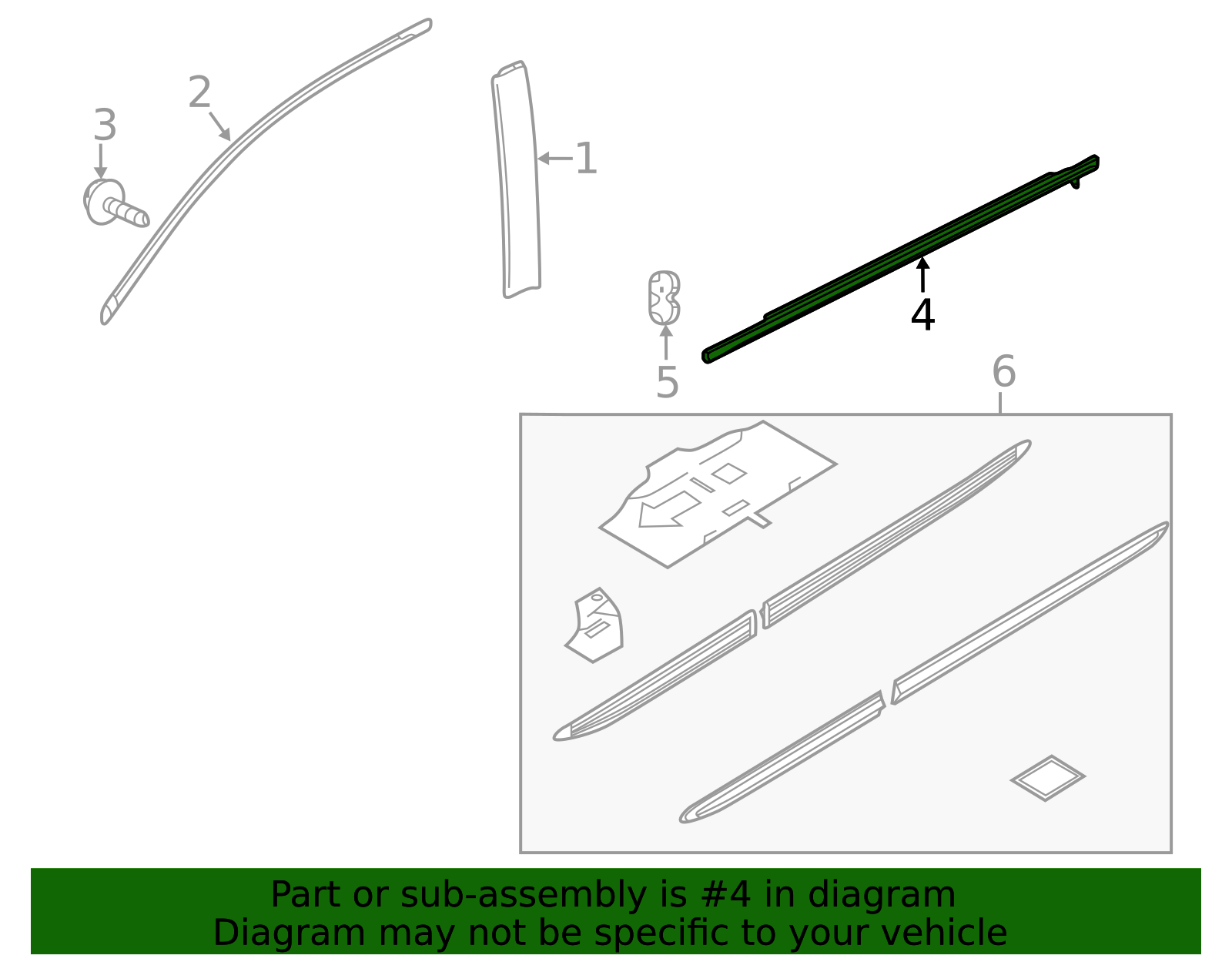 2
3
1
4
5
6

Part or sub-assembly is #4 in diagram
Diagram may not be specific to your vehicle