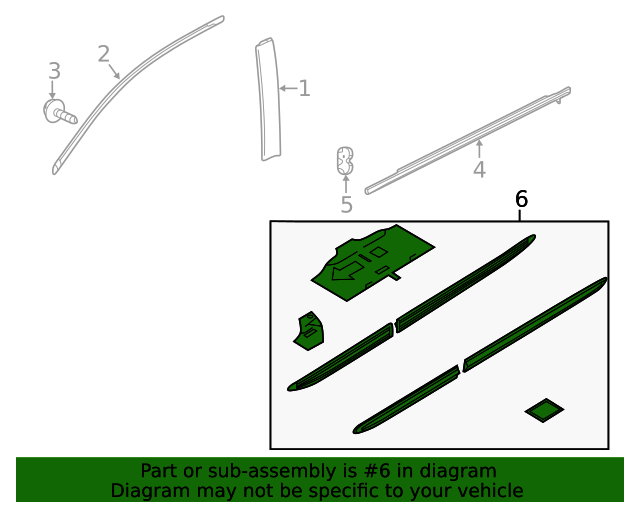 3
2
1
4
5
6

Part or sub-assembly is #6 in diagram
Diagram may not be specific to your vehicle