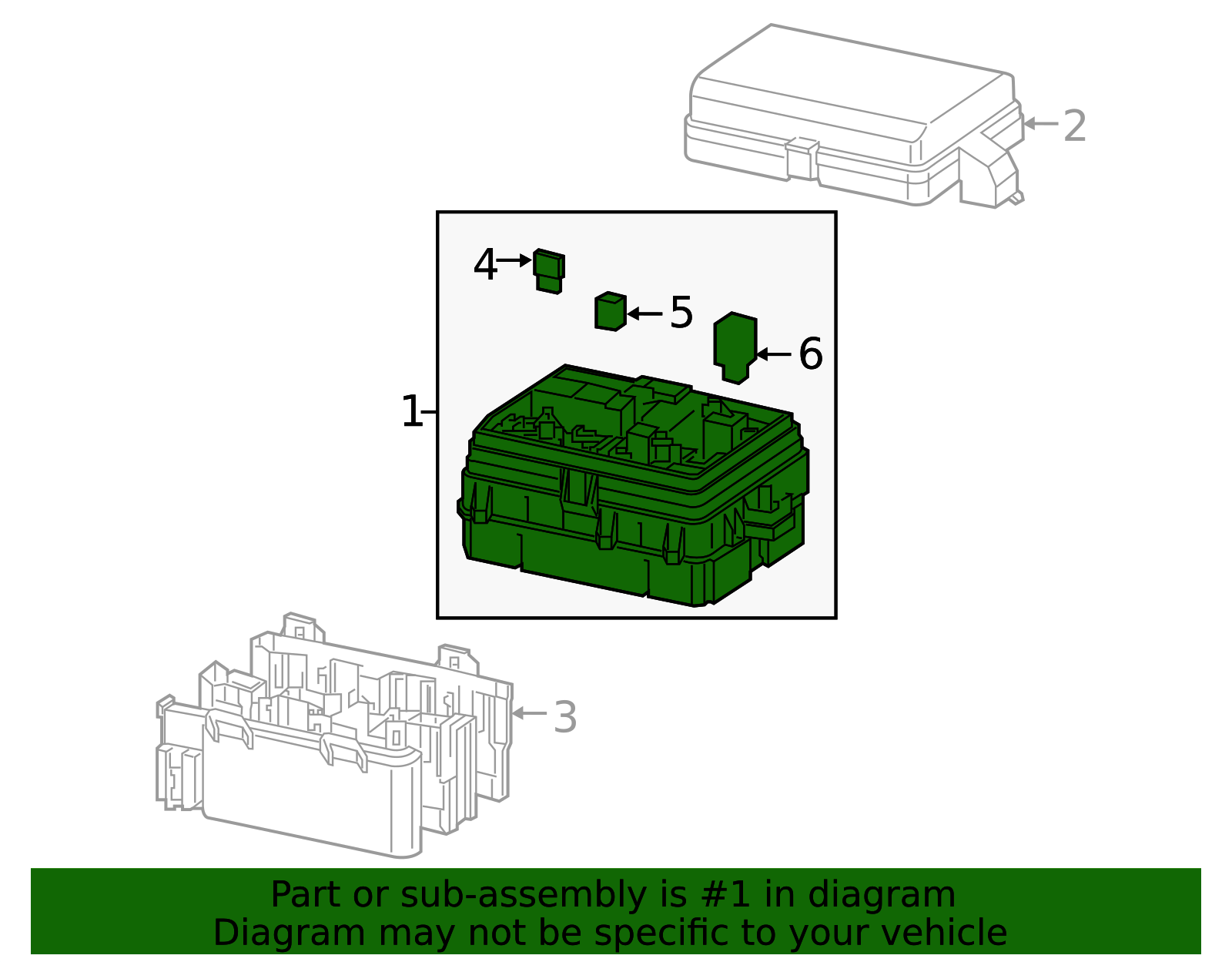 2

4

5

6

1

3

Part or sub-assembly is #1 in diagram
Diagram may not be specific to your vehicle