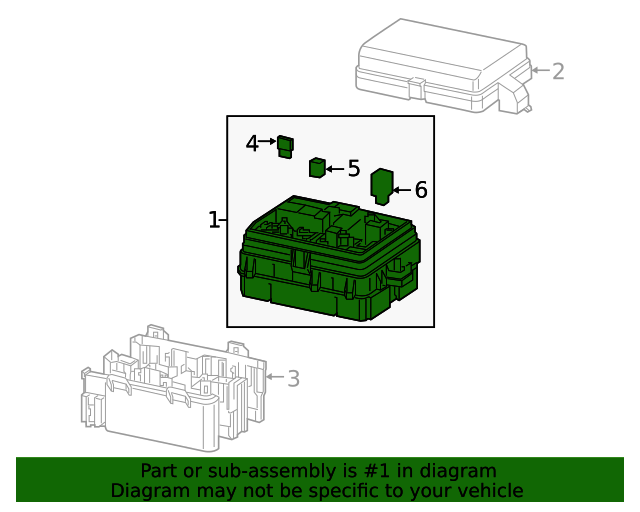 2

4

5

6

1

3

Part or sub-assembly is #1 in diagram
Diagram may not be specific to your vehicle