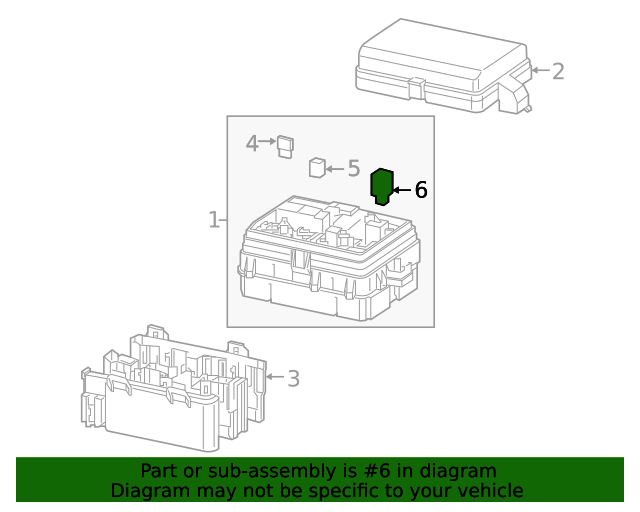 2

4

5

6

1

3

Part or sub-assembly is #6 in diagram
Diagram may not be specific to your vehicle