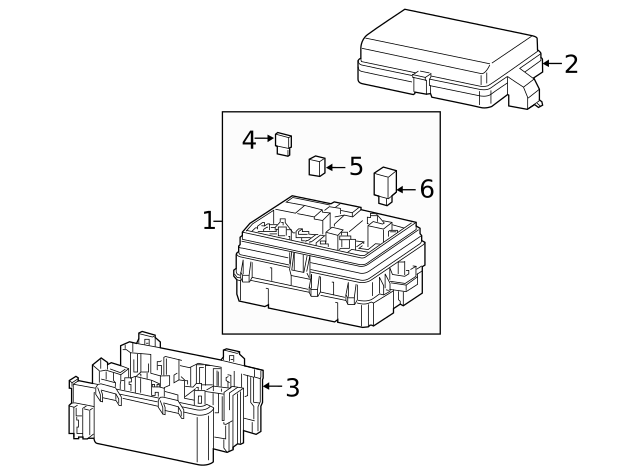 2
4
5
6
1
3