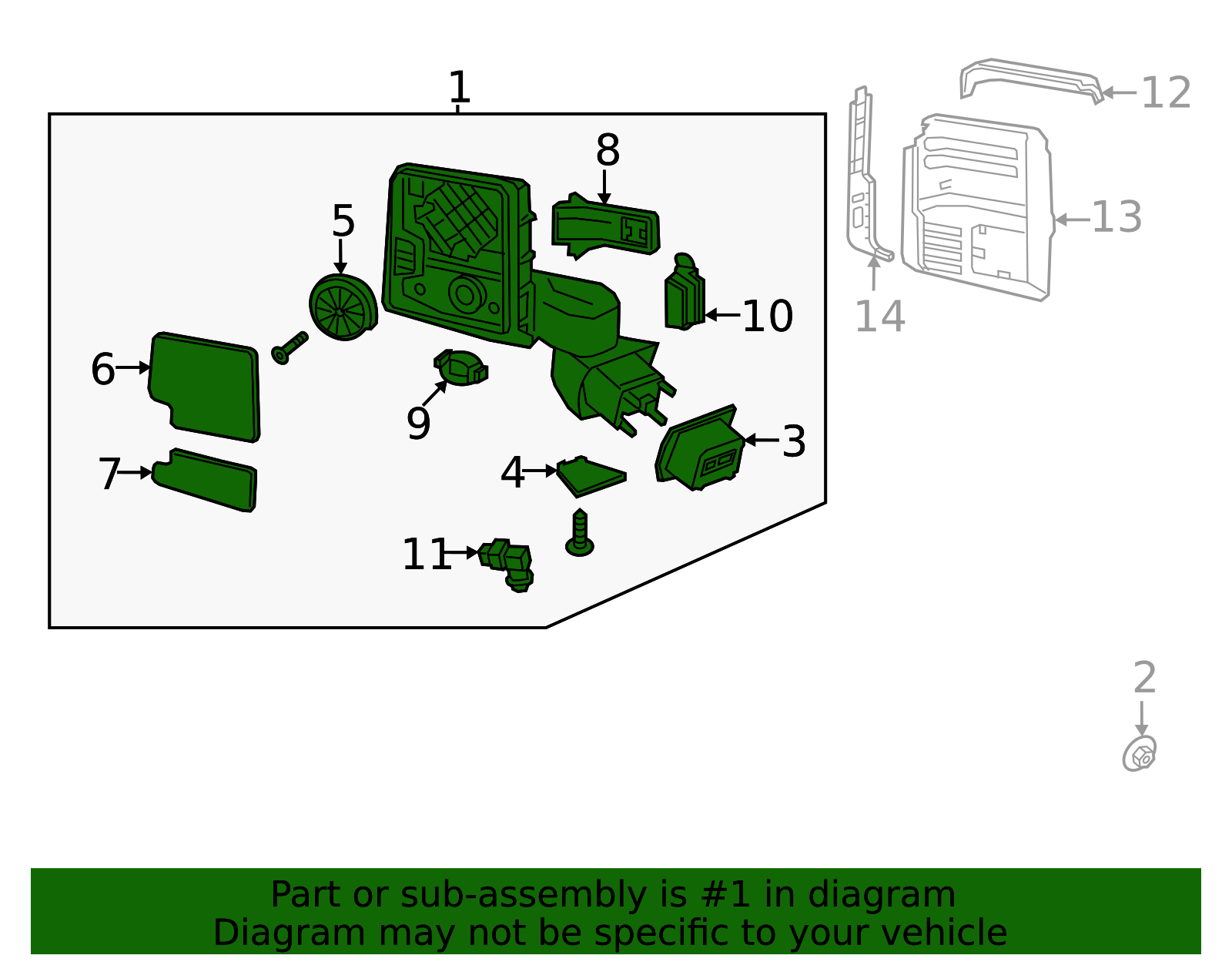 1
12
8
5
13
10
14
6
9
3
7
4
11
2

Part or sub-assembly is #1 in diagram
Diagram may not be specific to your vehicle