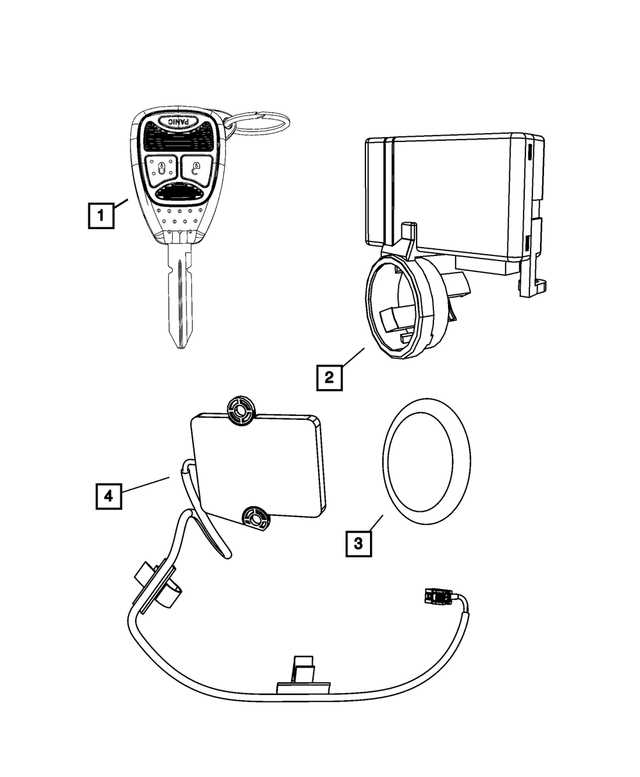 PANIC
1
2
4
3