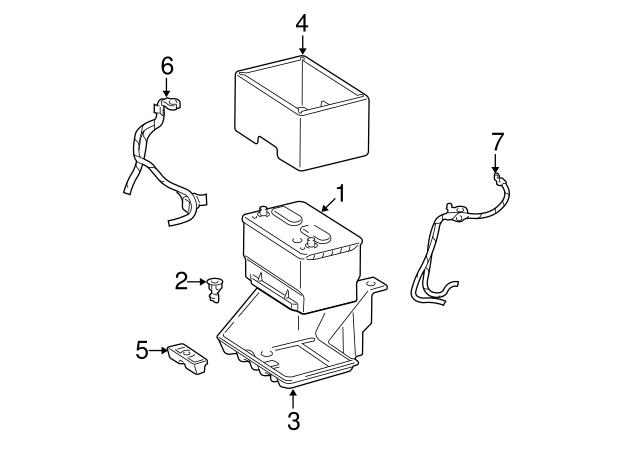 4
6
7
1
2
5
3