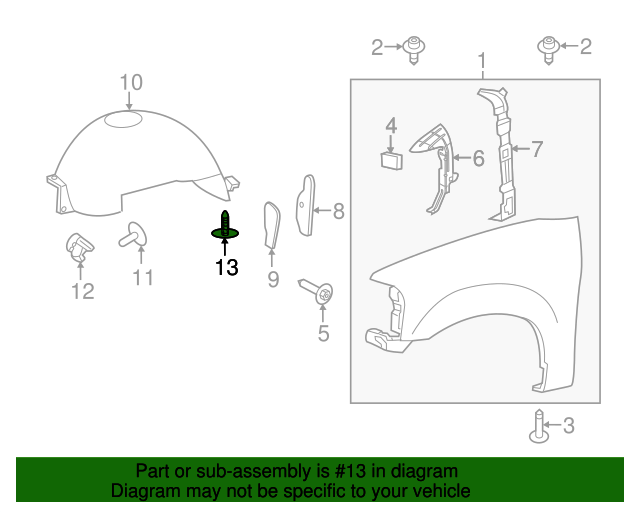 2
2
1
10
4
6
7
8
13
9
12
11
5
3

Part or sub-assembly is #13 in diagram
Diagram may not be specific to your vehicle