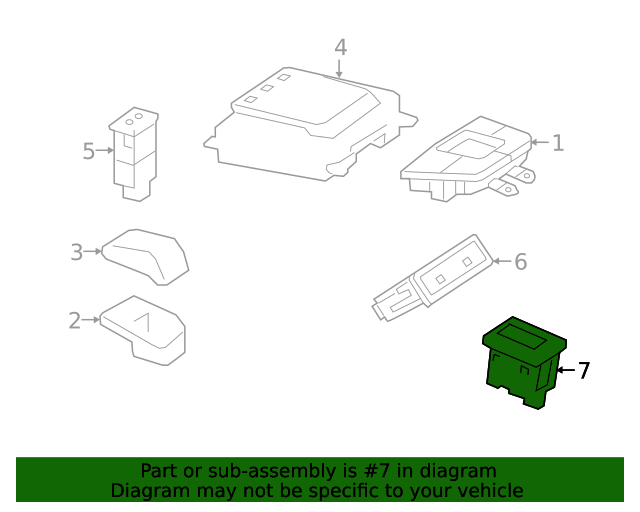 4
5
1
3
6
2
7

Part or sub-assembly is #7 in diagram
Diagram may not be specific to your vehicle