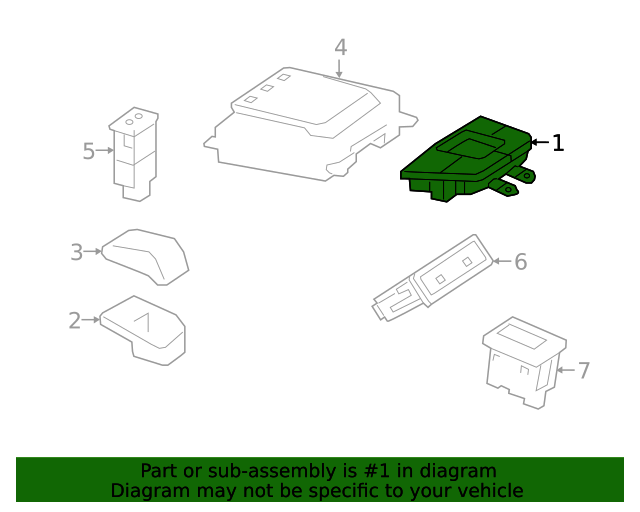 4

5

1

3

6

2

7

Part or sub-assembly is #1 in diagram
Diagram may not be specific to your vehicle