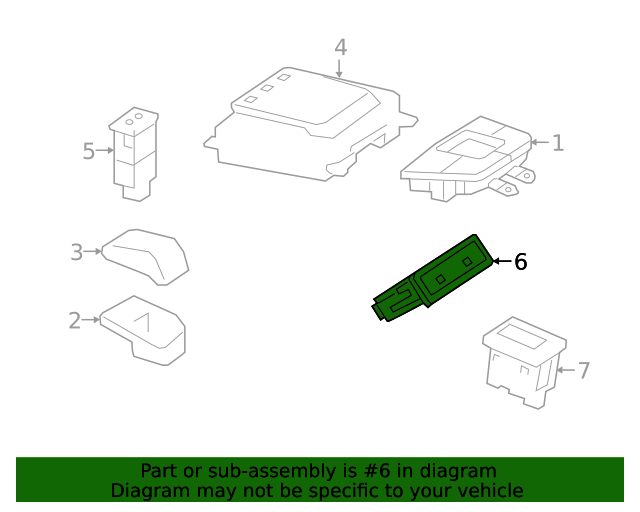 4

5

1

3

6

2

7

Part or sub-assembly is #6 in diagram
Diagram may not be specific to your vehicle