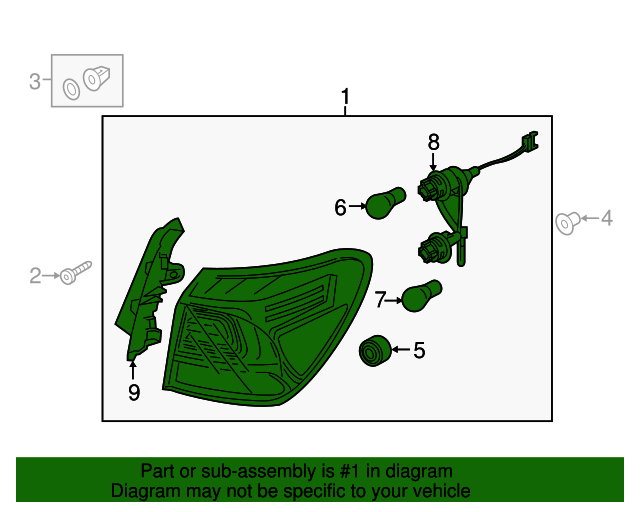 3
1
8
6
4
2
7
5
9

Part or sub-assembly is #1 in diagram
Diagram may not be specific to your vehicle