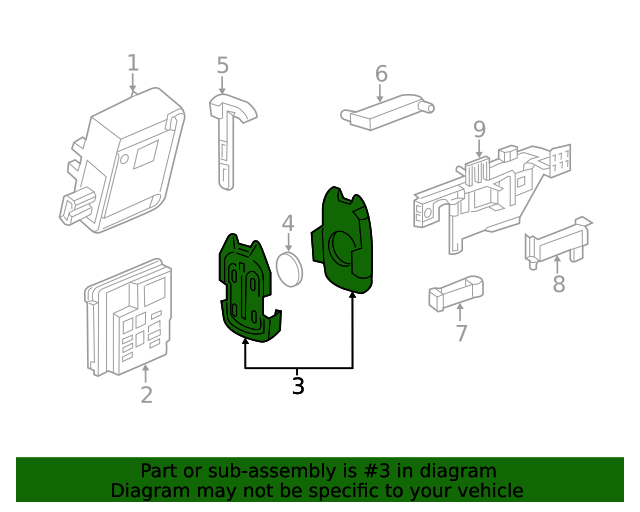 1
5
6
9
4
8
7
2
3

Part or sub-assembly is #3 in diagram
Diagram may not be specific to your vehicle