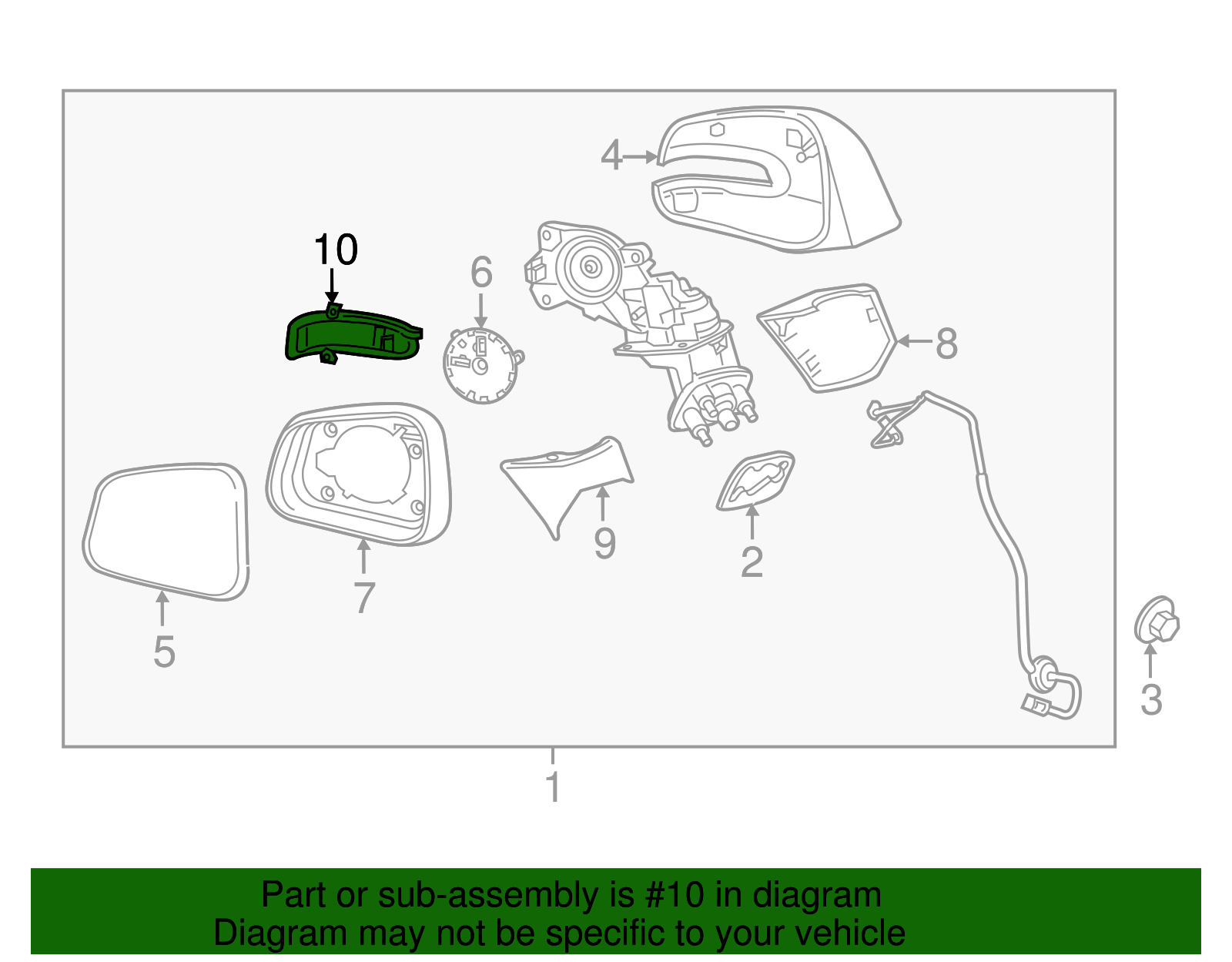 4
10
6
8
9
2
7
5
3
1

Part or sub-assembly is #10 in diagram
Diagram may not be specific to your vehicle