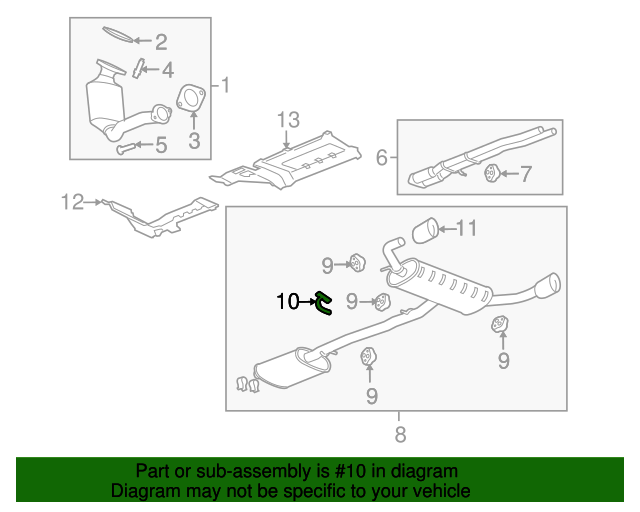 2
4
1
3
5
13
6
7
12
11
9
10
9
9
9
8

Part or sub-assembly is #10 in diagram
Diagram may not be specific to your vehicle