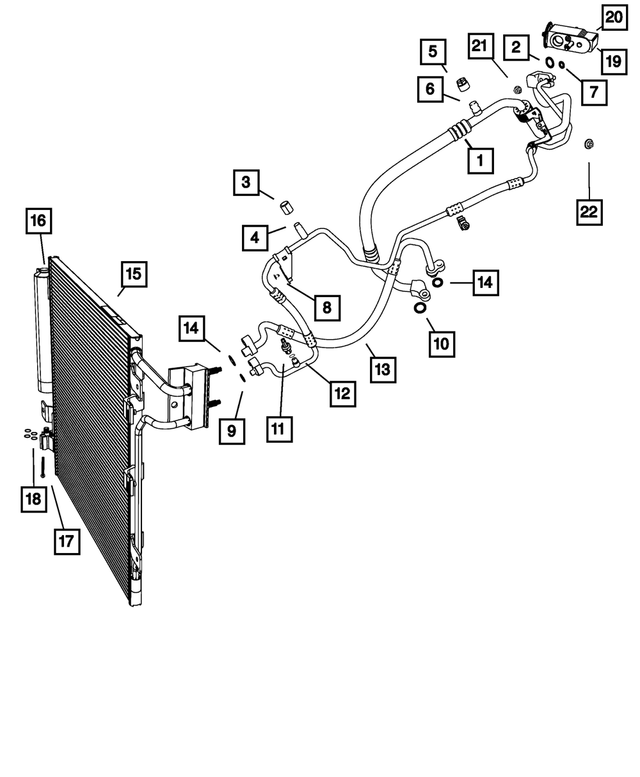 20
5
21
2
19
6
7
1
22
3
4
16
15
14
8
10
14
13
12
9
11
18
17