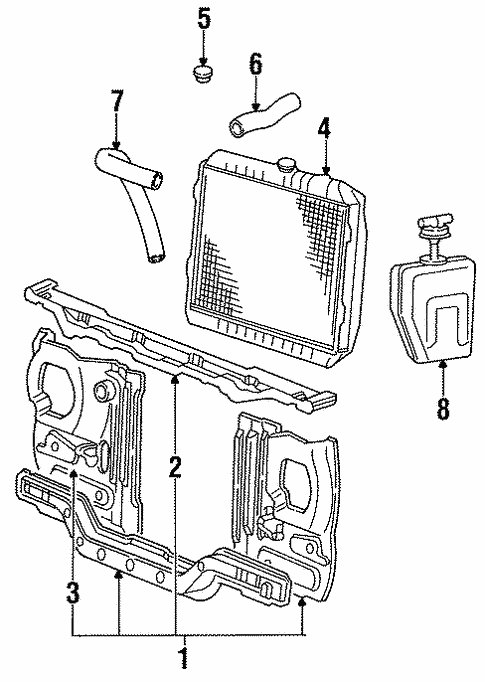 5
6
7
4
8
2
3
1