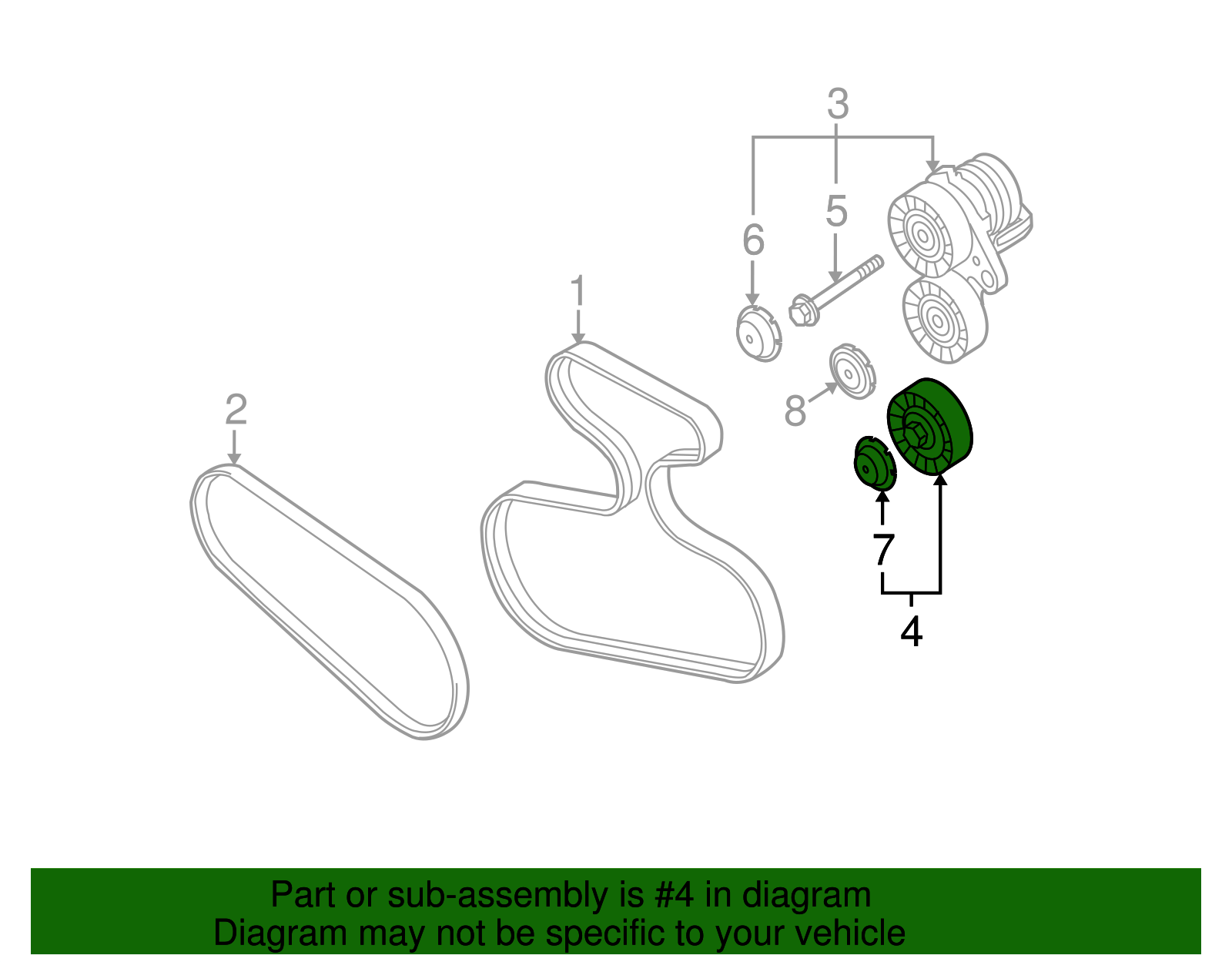 3
5
6
1
8
2
7
4

Part or sub-assembly is #4 in diagram
Diagram may not be specific to your vehicle