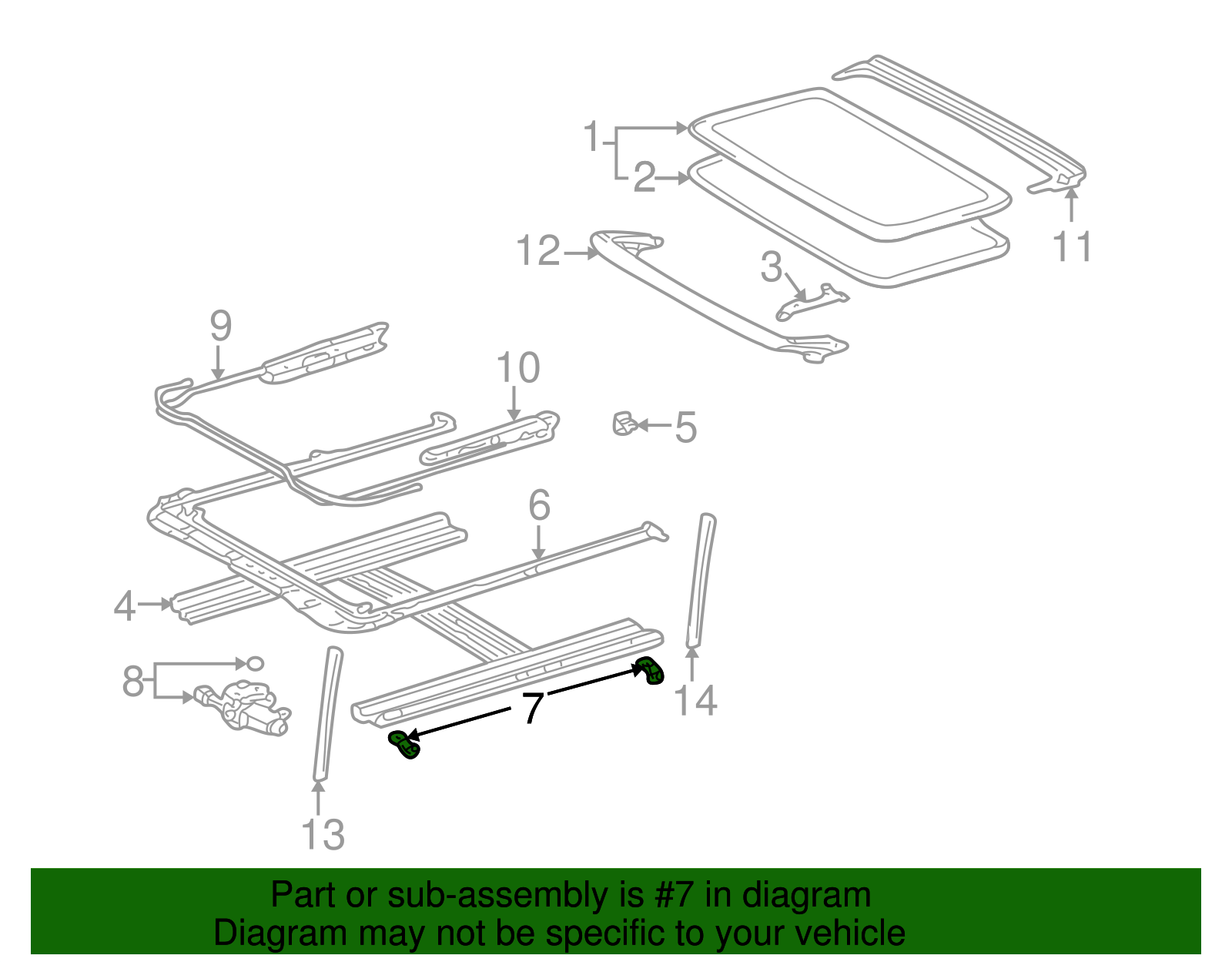 1
2
11
12
3
9
10
5
6
4
8
7
14
13

Part or sub-assembly is #7 in diagram
Diagram may not be specific to your vehicle