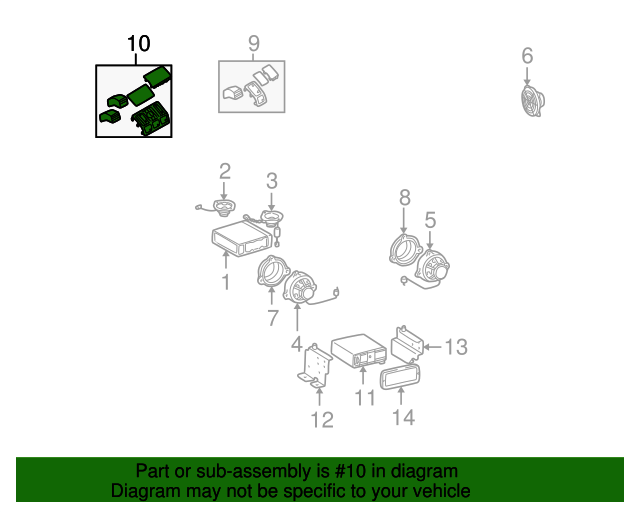 10

9

6

2

3

8

5

1

7

4

13

11

12

14

Part or sub-assembly is #10 in diagram
Diagram may not be specific to your vehicle