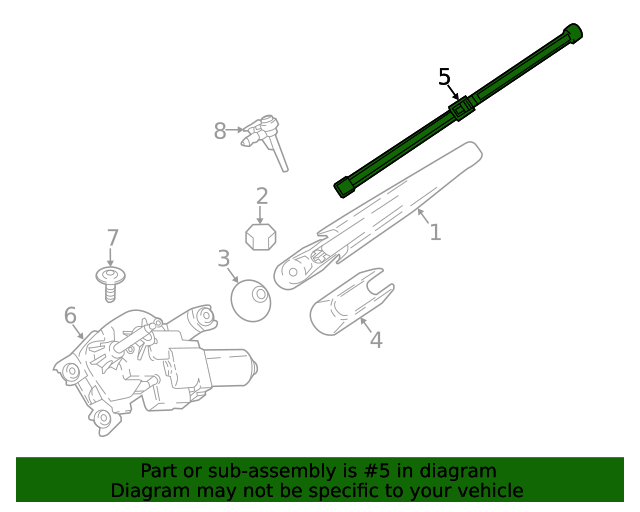 5
8
2
1
7
3
6
4

Part or sub-assembly is #5 in diagram
Diagram may not be specific to your vehicle