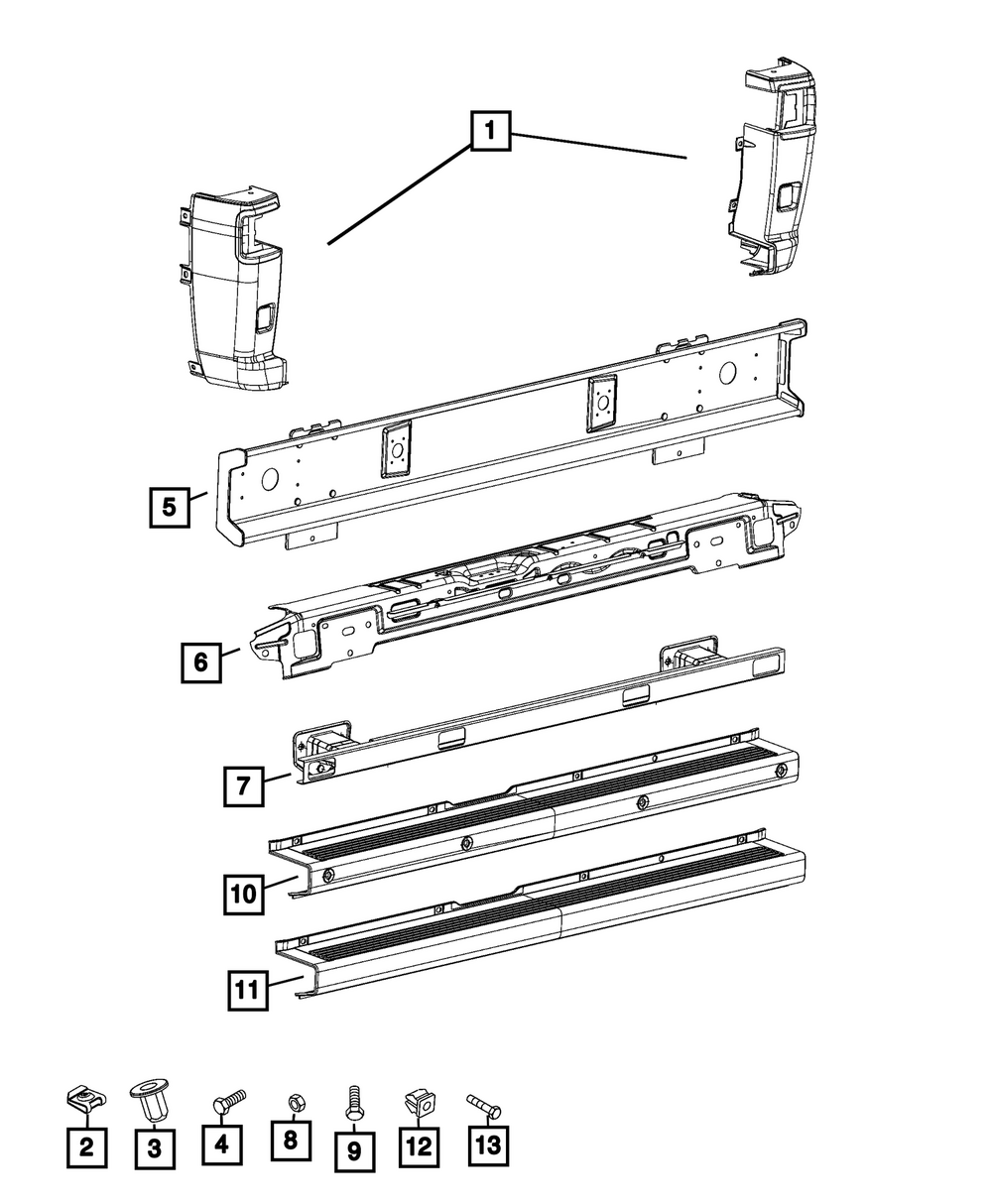 1
5
6
7
10
11
2
3
4
8
9
12
13