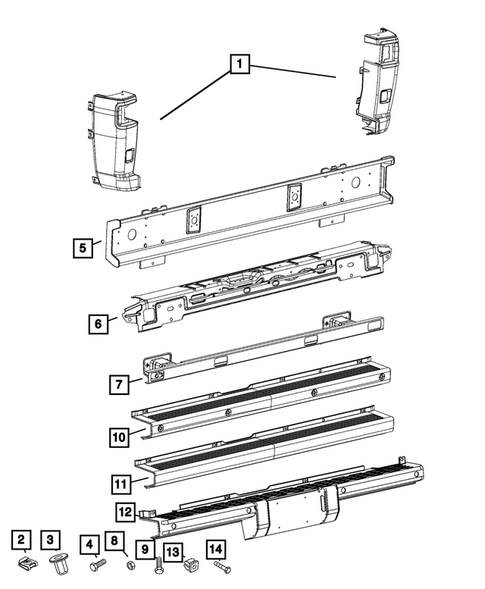 1
5
6
7
10
11
12
2
3
4
8
9
13
14