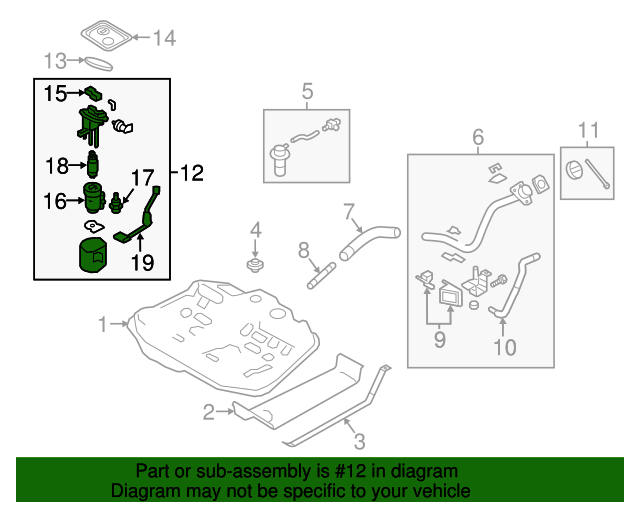 14
13
15
18
17
12
16
19
5
6
11
7
4
8
9
10
1
2
3

Part or sub-assembly is #12 in diagram
Diagram may not be specific to your vehicle