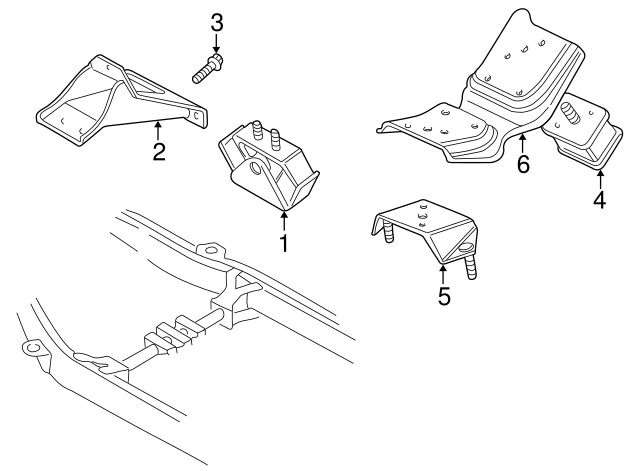 3
2
1
6
4
5