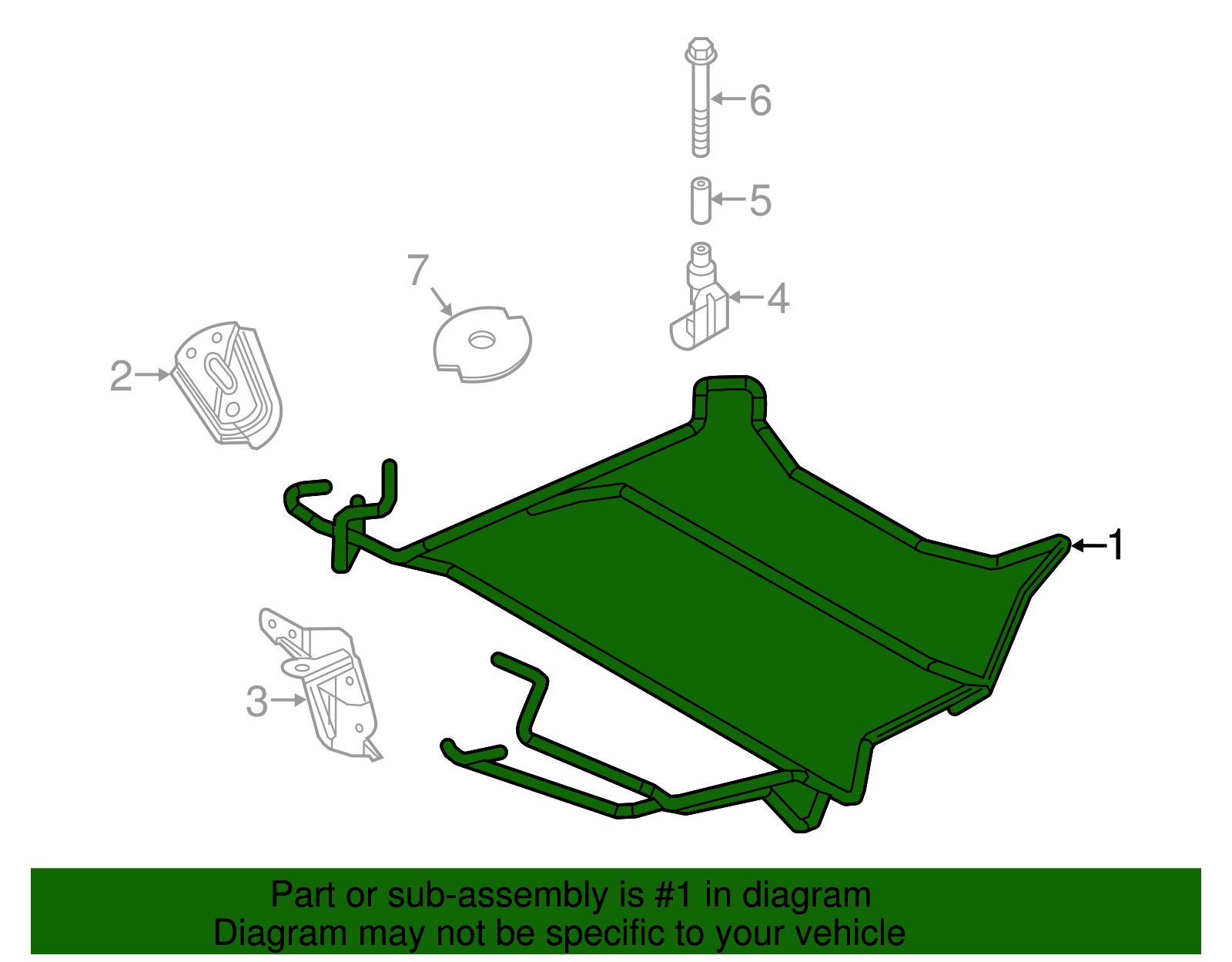 6
5
7
4
2
1
3

Part or sub-assembly is #1 in diagram
Diagram may not be specific to your vehicle