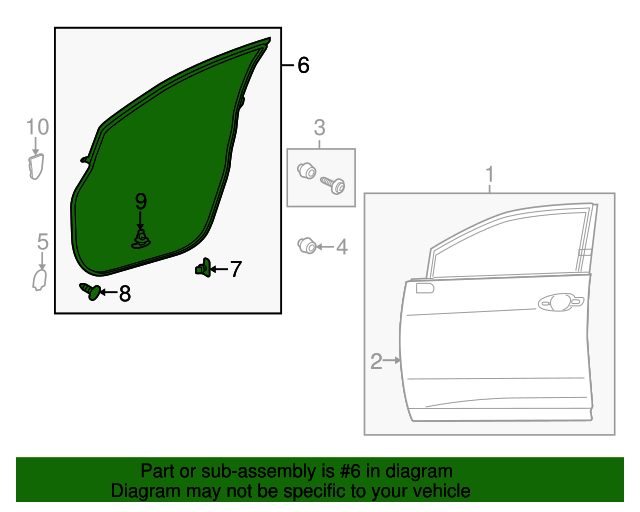 6
10
3
1
9
5
4
7
8
2

Part or sub-assembly is #6 in diagram
Diagram may not be specific to your vehicle