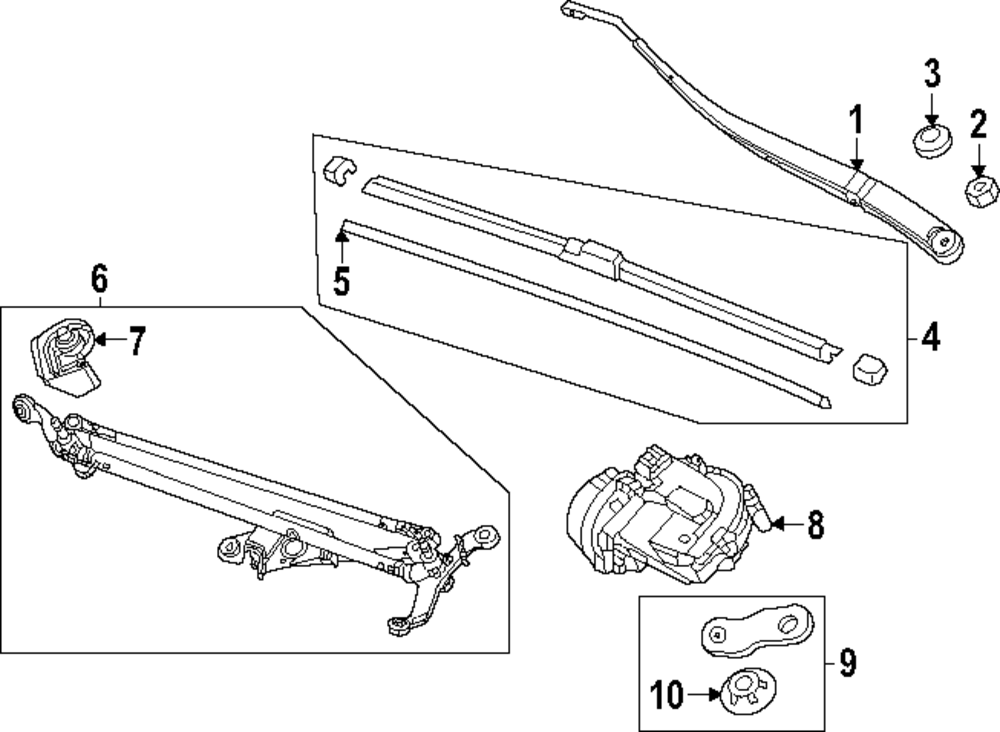 3
1
2
5
4
6
7
8
9
10