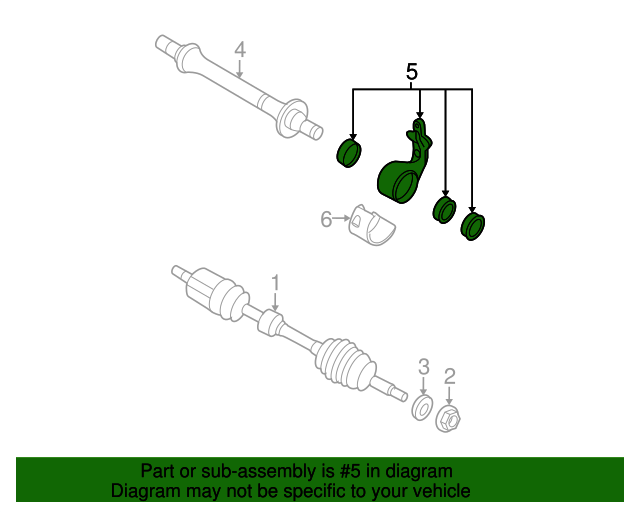 4
5
6
1
3
2

Part or sub-assembly is #5 in diagram
Diagram may not be specific to your vehicle