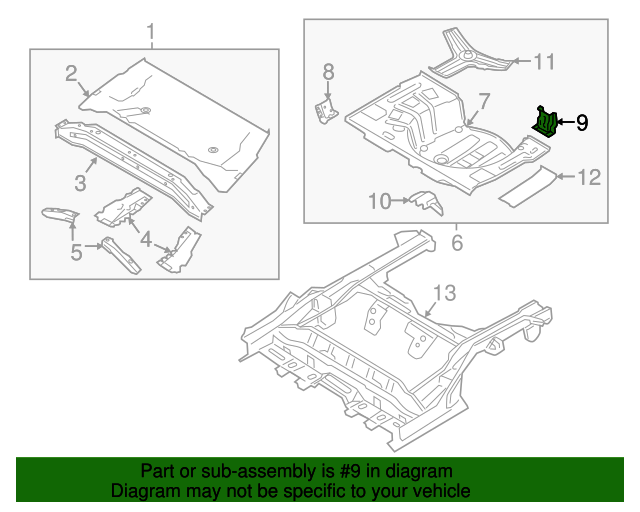 1
2
3
4
5
8
11
7
9
12
10
6
13

Part or sub-assembly is #9 in diagram
Diagram may not be specific to your vehicle