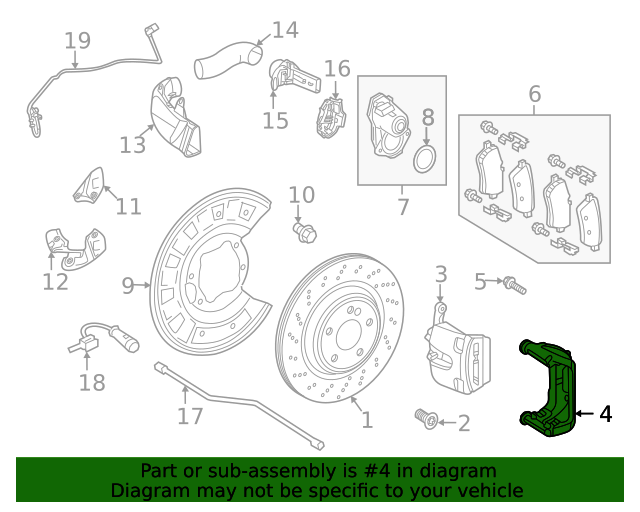 19
14
16
15
13
8
6
7
11
10
12
9
3
5
18
17
1
2
4

Part or sub-assembly is #4 in diagram
Diagram may not be specific to your vehicle