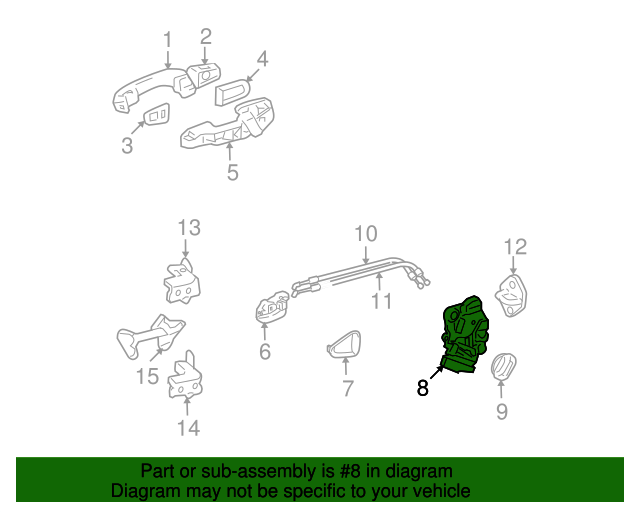 1
2
4
3
5
13
10
12
11
6
15
7
8
9
14

Part or sub-assembly is #8 in diagram
Diagram may not be specific to your vehicle