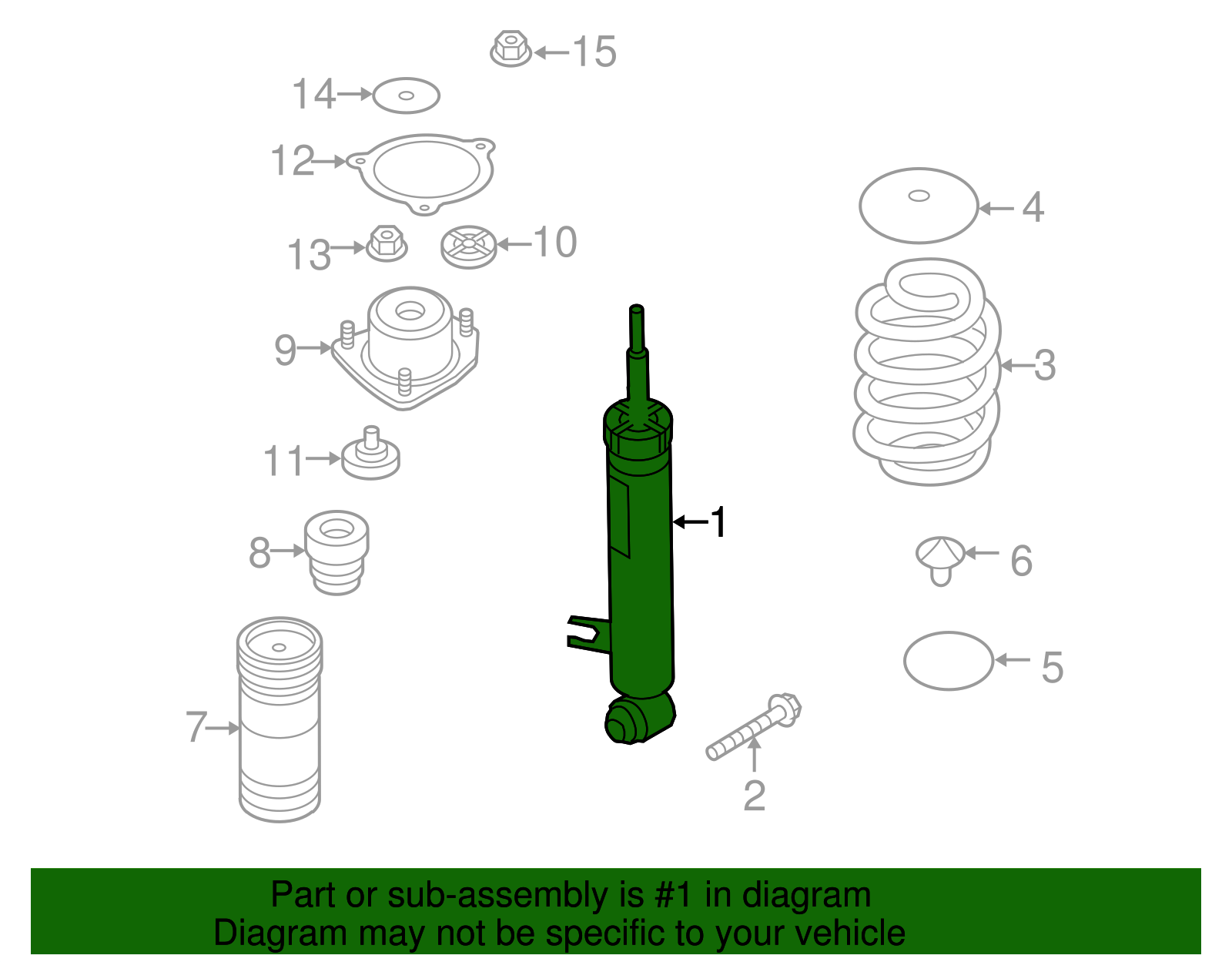 15
14
12
4
13
10
9
3
11
1
8
6
5
7
2

Part or sub-assembly is #1 in diagram
Diagram may not be specific to your vehicle