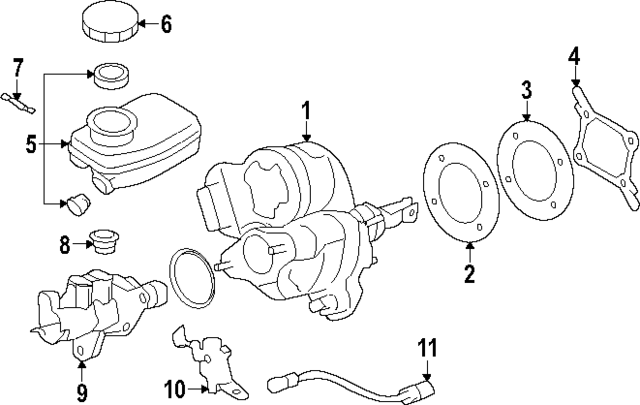 6
7
5
1
3
4
8
2
9
10
11