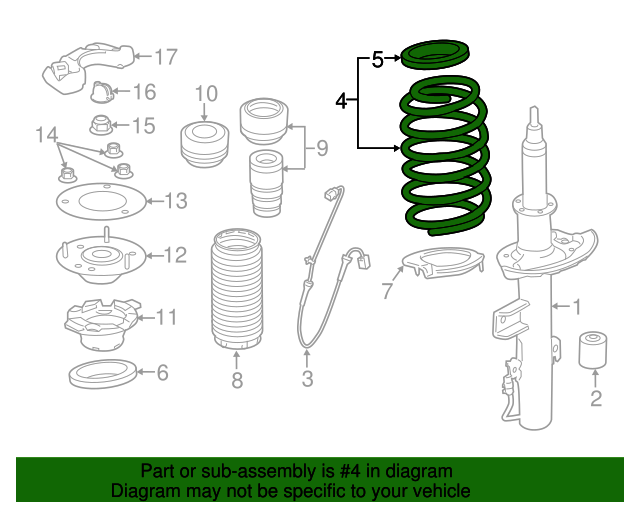 17
16
15
14
10
9
5
4
13
12
11
6
8
3
7
1
2

Part or sub-assembly is #4 in diagram
Diagram may not be specific to your vehicle