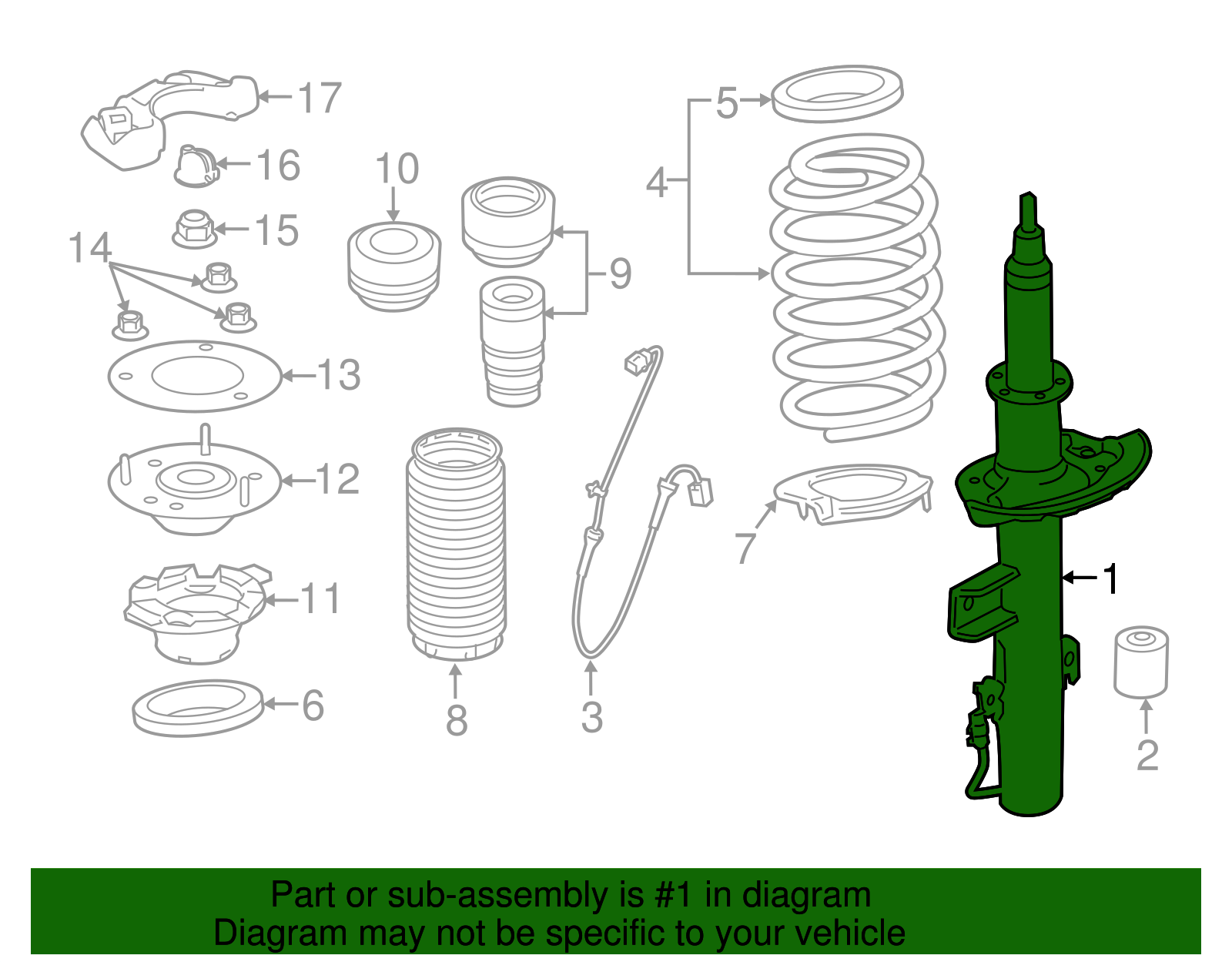 17
16
15
14
13
12
11
6
10
9
8
3
5
4
7
1
2

Part or sub-assembly is #1 in diagram
Diagram may not be specific to your vehicle