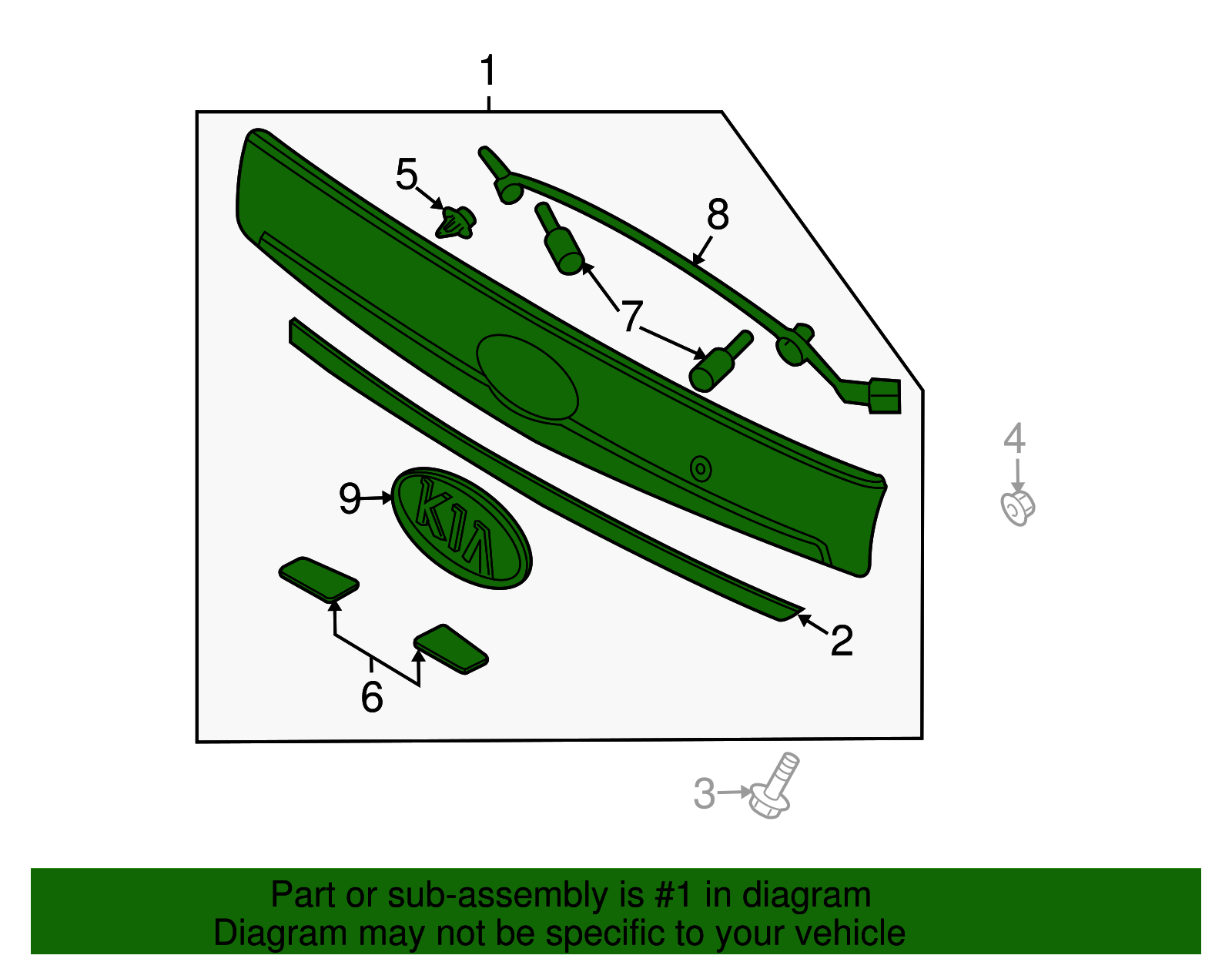 1
5
8
7
4
9
KIA
2
6
3

Part or sub-assembly is #1 in diagram
Diagram may not be specific to your vehicle