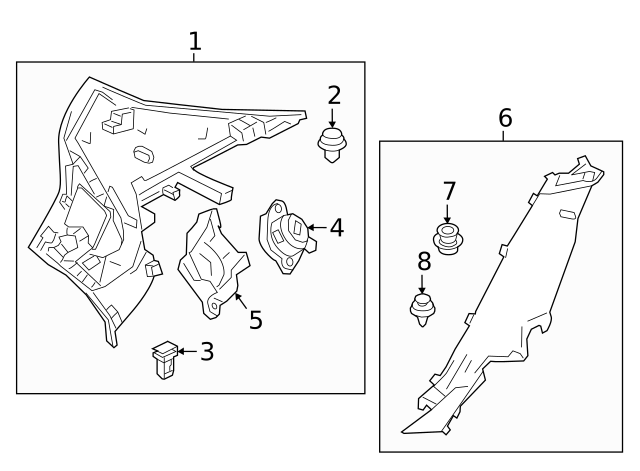 1
2
4
5
3
6
7
8