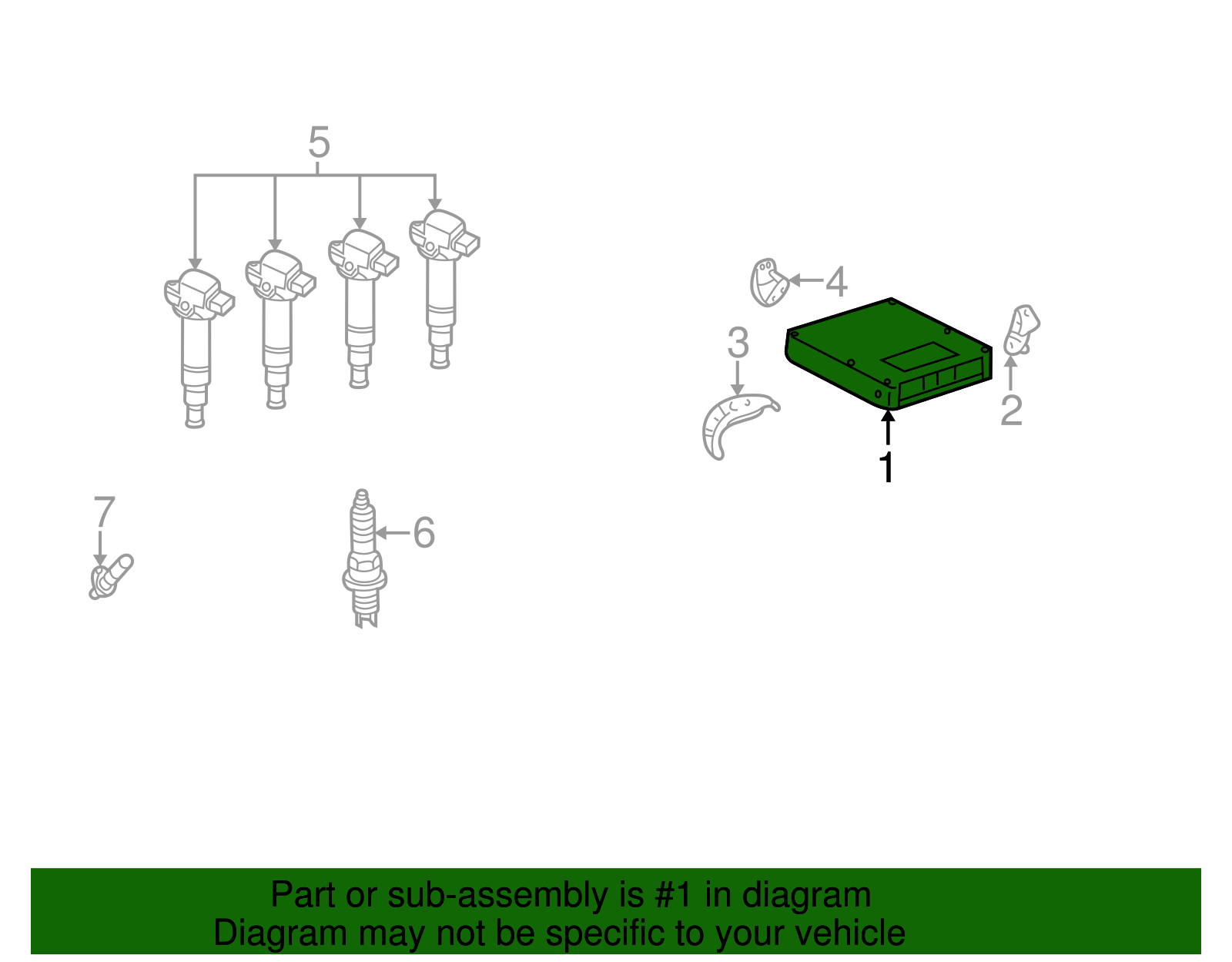 5

4

3

2

1

7

6

Part or sub-assembly is #1 in diagram
Diagram may not be specific to your vehicle