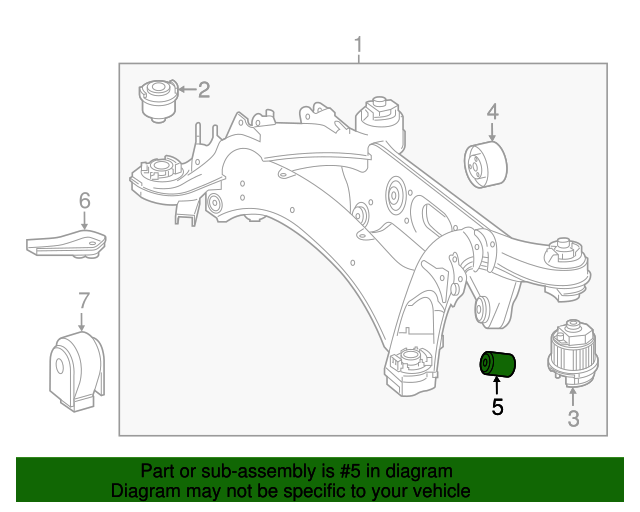 1
2
4
6
7
5
3

Part or sub-assembly is #5 in diagram
Diagram may not be specific to your vehicle